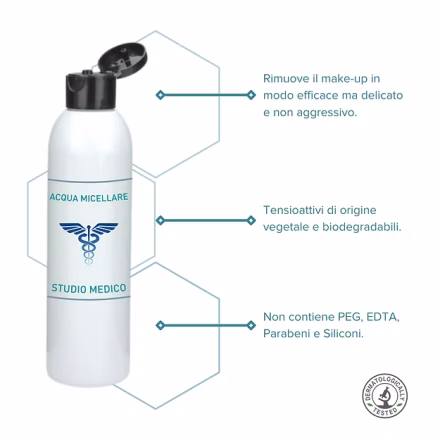 ACQUA MICELLARE

STUDIO MEDICO

Rimuove il make-up in modo efficace ma delicato e non aggressivo.

Tensioattivi di origine vegetale e biodegradabili.

Non contiene PEG, EDTA, Parabeni e Siliconi.

DERMATOLOGICALLY TESTED